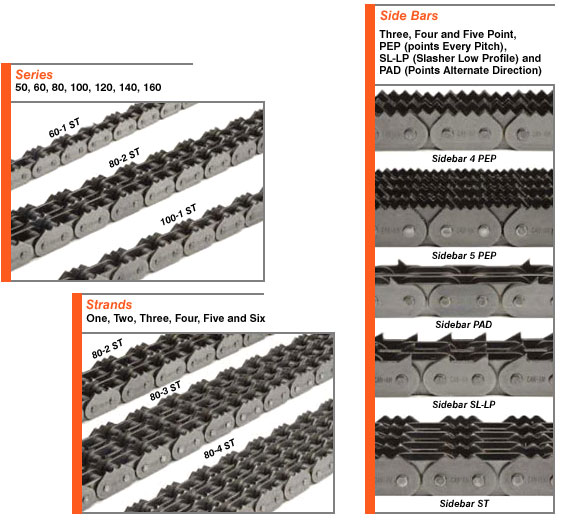 Series
50, 60, 80, 100, 120, 140, 160

60-1 ST
80-2 ST
100-1 ST

Strands
One, Two, Three, Four, Five and Six

80-2 ST
80-3 ST
80-4 ST

Side Bars
Three, Four and Five Point, PEP (points Every Pitch), SL-LP (Slasher Low Profile) and PAD (Points Alternate Direction)

Sidebar 4 PEP

Sidebar 5 PEP

Sidebar PAD

Sidebar SL-LP

Sidebar ST